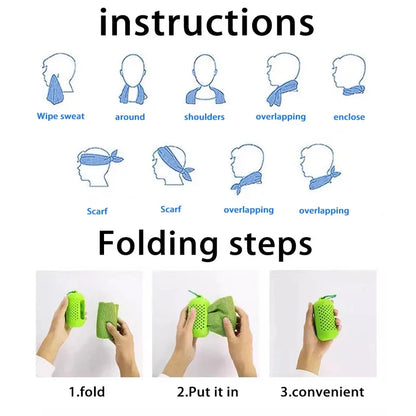 instructions

Wipe sweat
around
shoulders
overlapping
enclose

Scarf
Scarf
overlapping
overlapping

Folding steps

1.fold
2.Put it in
3.convenient